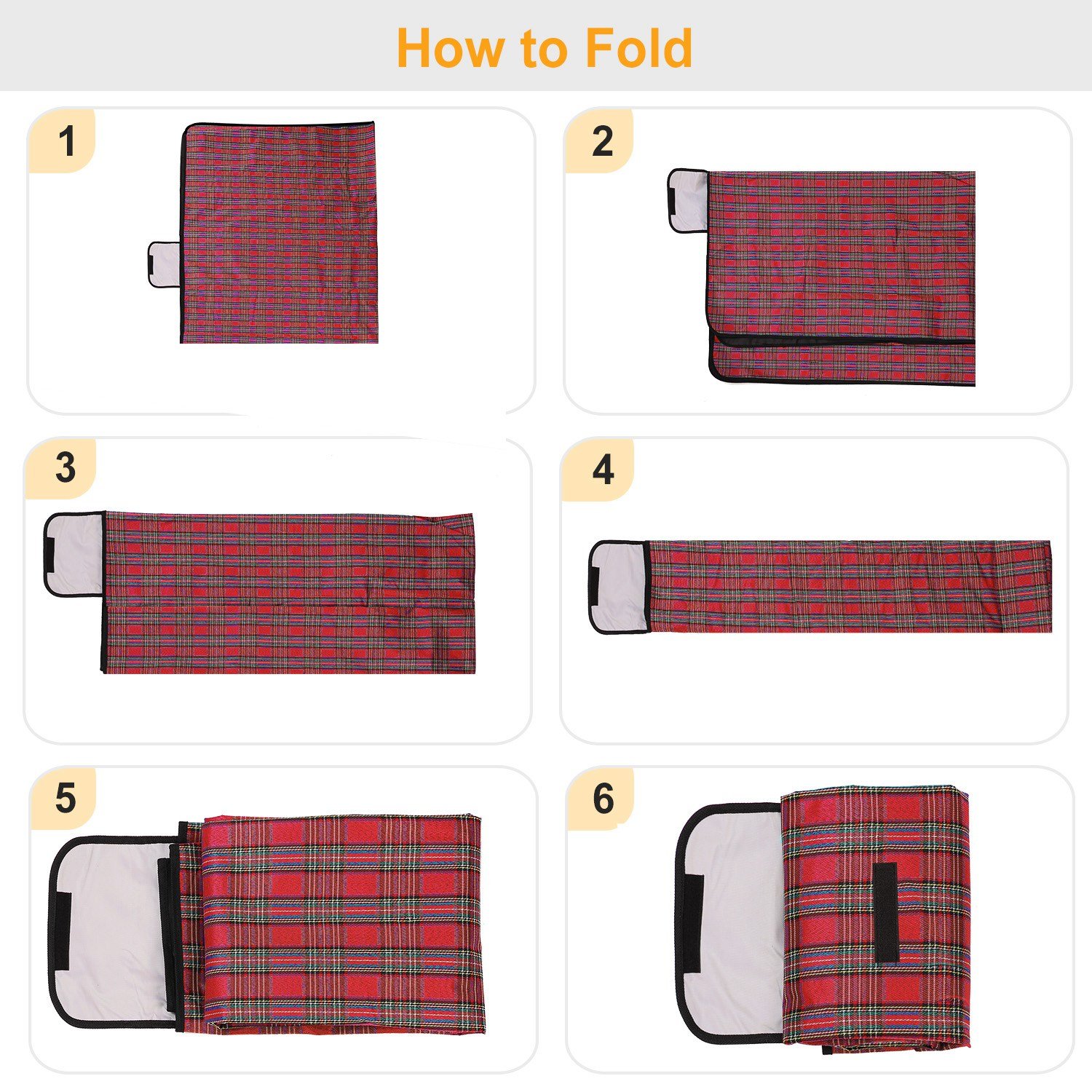 How to Fold

1

2

3

4

5

6